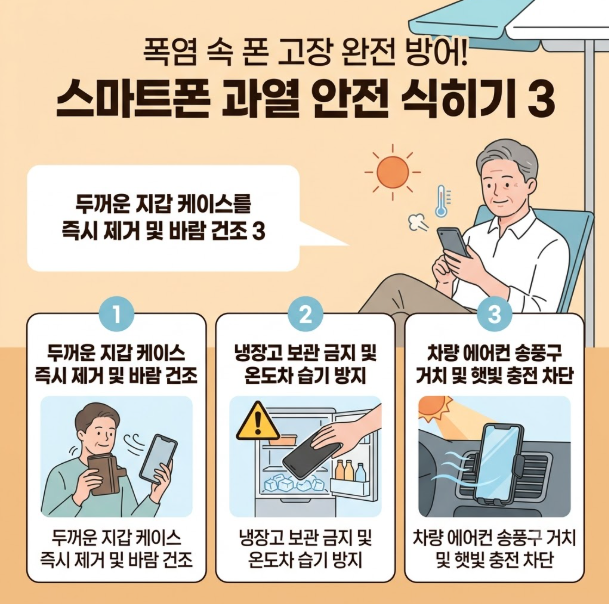 폭염 속 폰 고장 완전 방어!
스마트폰 과열 안전 식히기 3

두꺼운 지갑 케이스를 즉시 제거 및 바람 건조 3

1
두꺼운 지갑 케이스 즉시 제거 및 바람 건조

두꺼운 지갑 케이스 즉시 제거 및 바람 건조

2
냉장고 보관 금지 및 온도차 습기 방지

냉장고 보관 금지 및 온도차 습기 방지

3
차량 에어컨 송풍구 거치 및 햇빛 충전 차단

차량 에어컨 송풍구 거치 및 햇빛 충전 차단